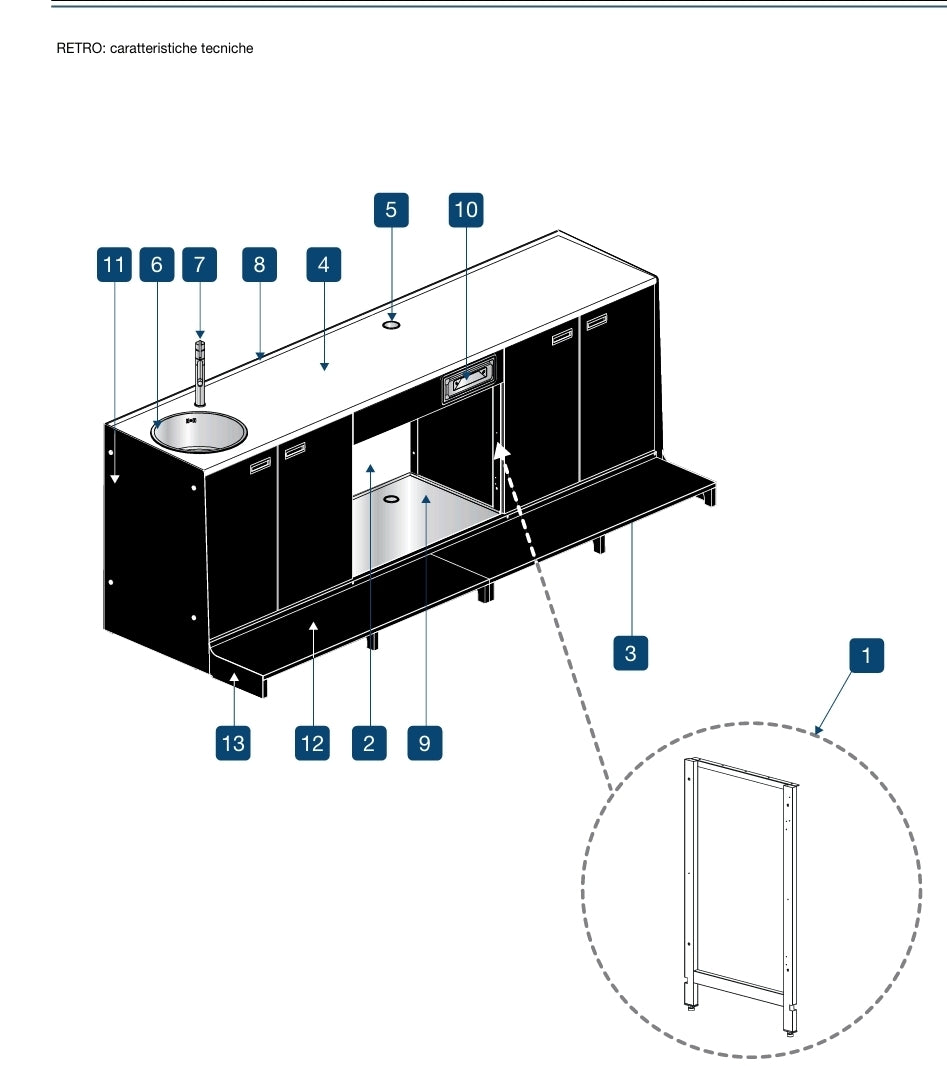 RETRO: caratteristiche tecniche

5
10
11
6
7
8
4
3
1
13
12
2
9